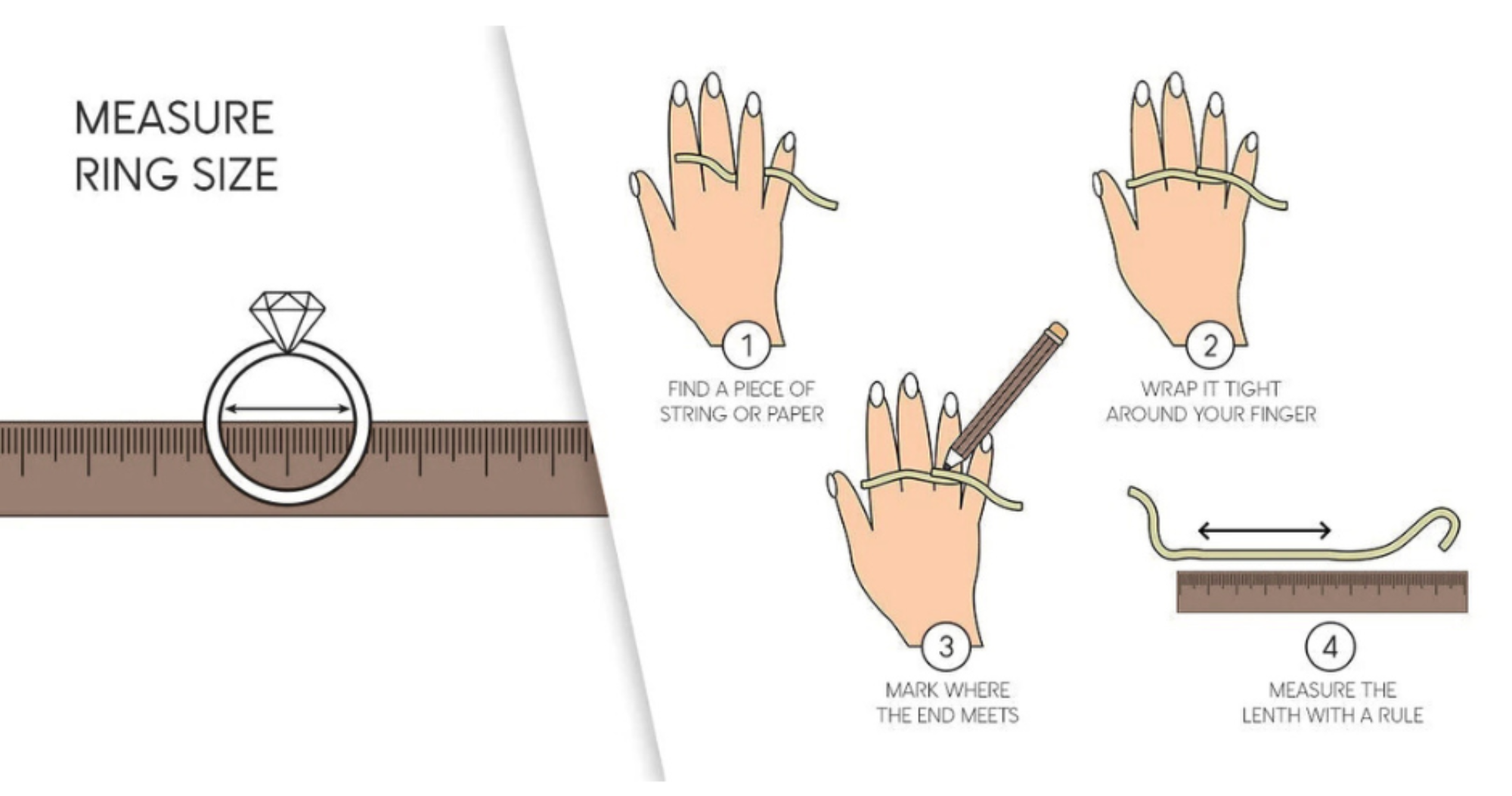 MEASURE RING SIZE

1
FIND A PIECE OF STRING OR PAPER

2
WRAP IT TIGHT AROUND YOUR FINGER

3
MARK WHERE THE END MEETS

4
MEASURE THE LENTH WITH A RULE